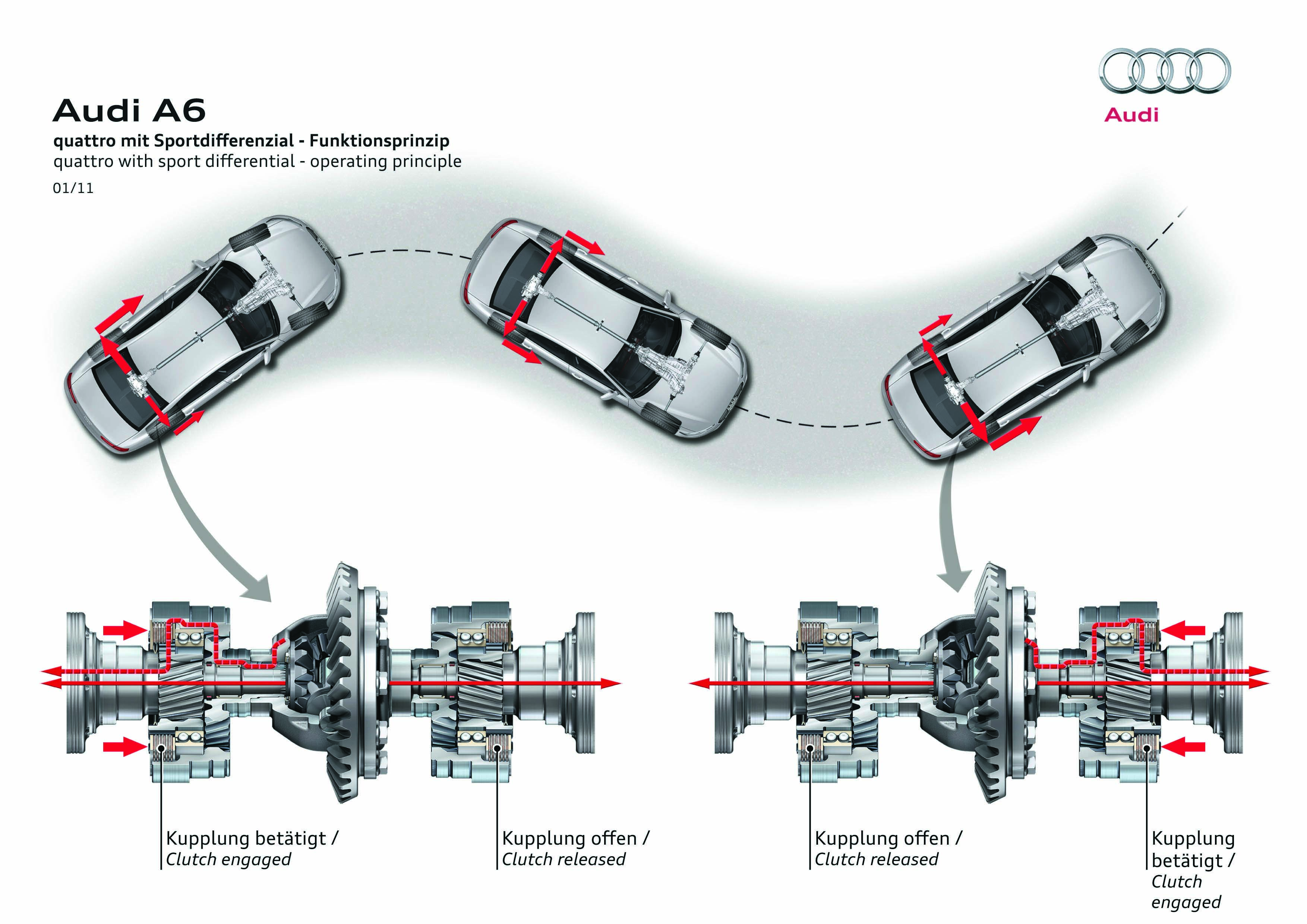 Audi A6

quattro mit Sportdifferenzial - Funktionsprinzip
quattro with sport differential - operating principle

01/11

Audi

Kupplung betätigt /
Clutch engaged

Kupplung offen /
Clutch released

Kupplung offen /
Clutch released

Kupplung betätigt /
Clutch engaged