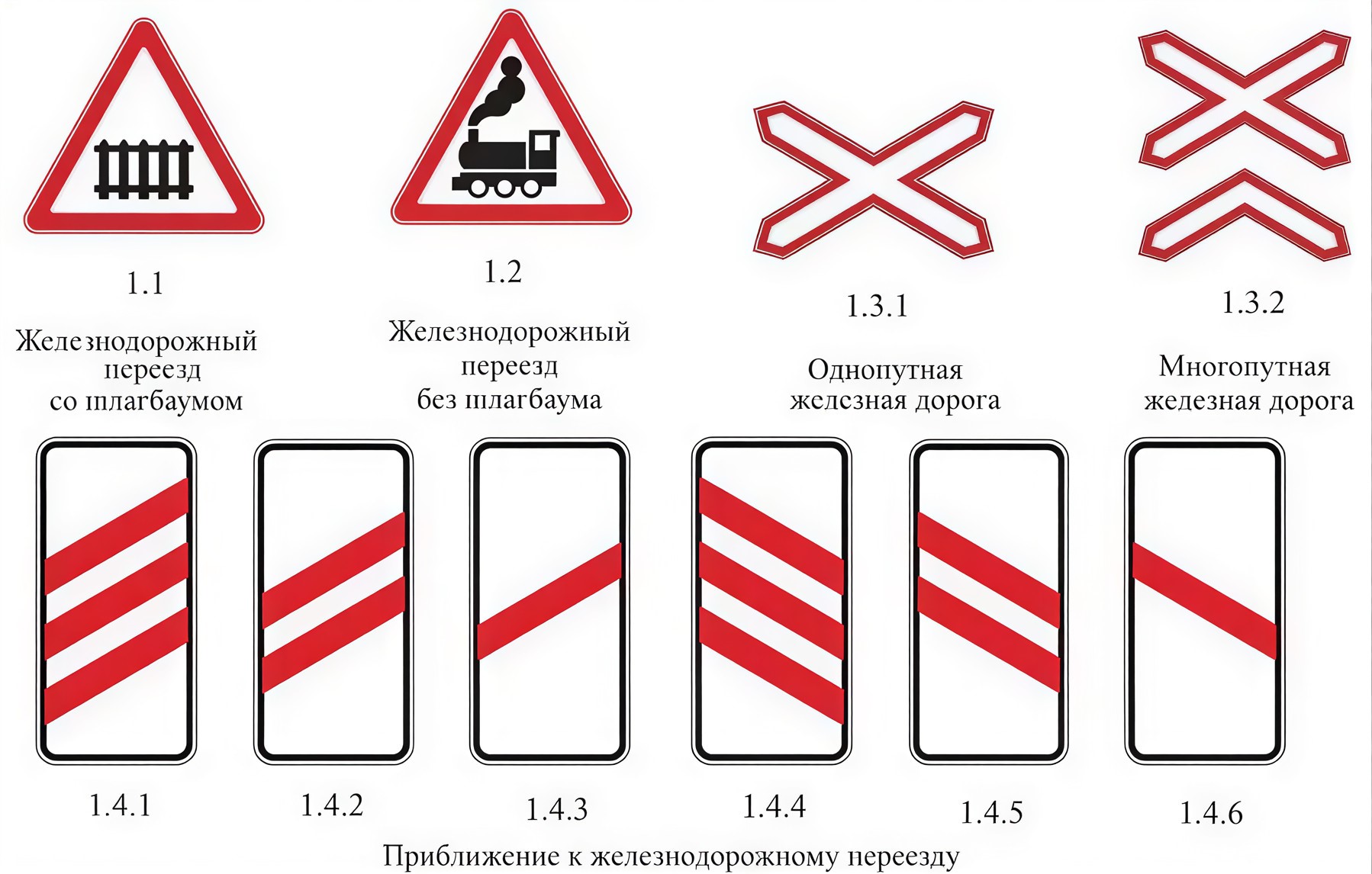 1.1

Железнодорожный переезд со шлагбаумом

1.2

Железнодорожный переезд без шлагбаума

1.3.1

Однопутная железная дорога

1.3.2

Многопутная железная дорога

1.4.1

1.4.2

1.4.3

1.4.4

1.4.5

1.4.6

Приближение к железнодорожному переезду